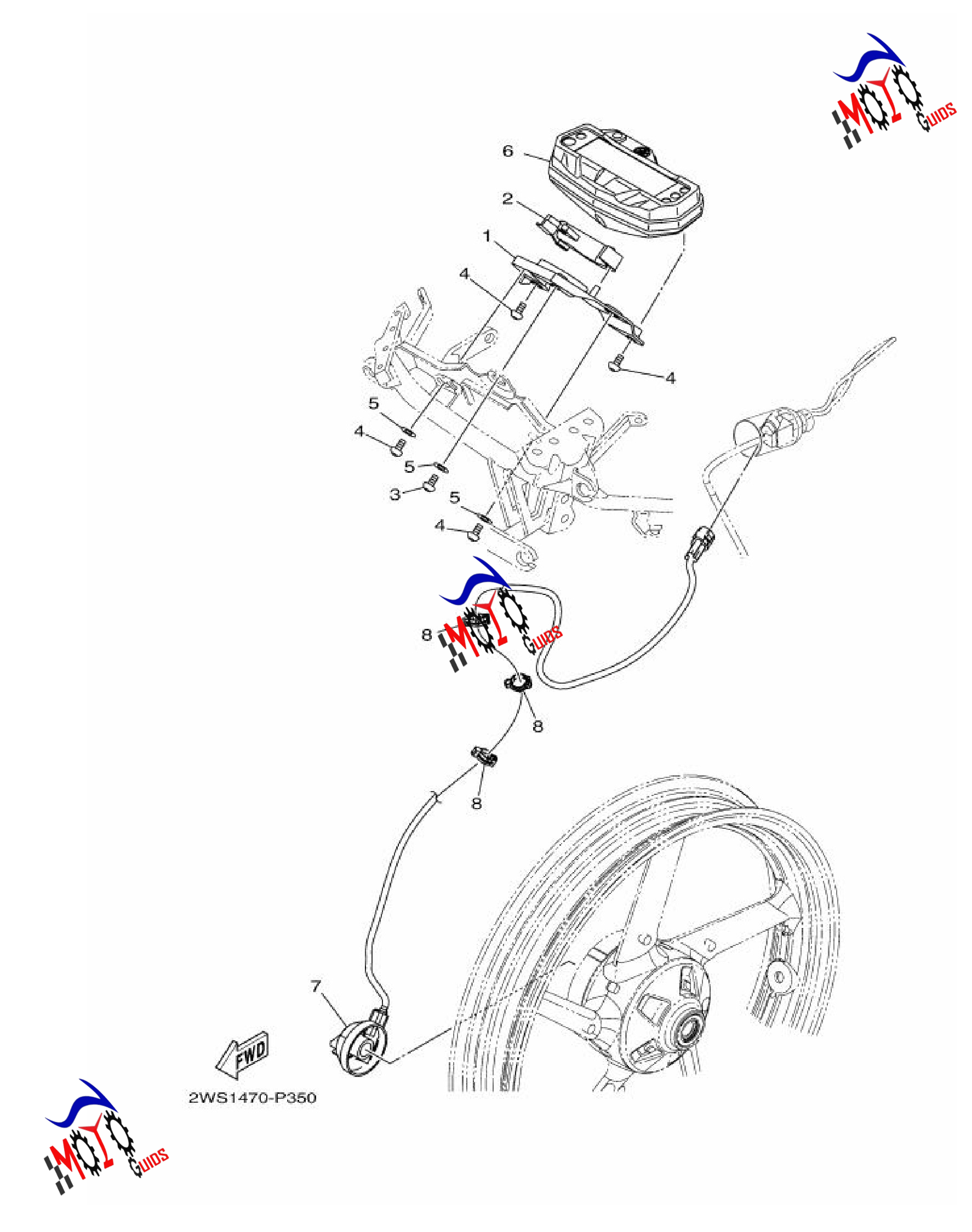 MOTO GUIDS

6
2
1
4
4
5
4
5
3
5
4

MOTO GUIDS

8
8
8
7

FWD

2WS1470-P350

MOTO GUIDS